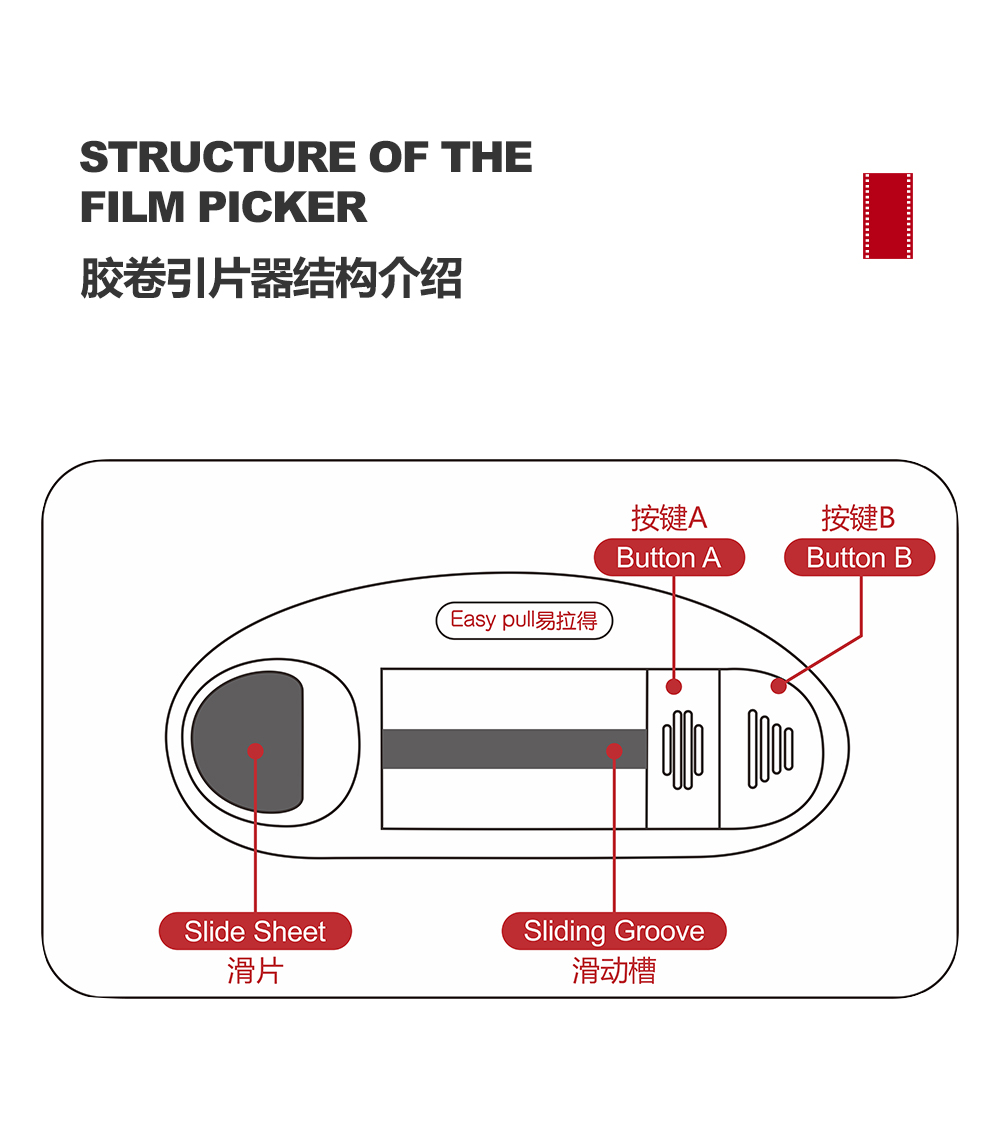 STRUCTURE OF THE FILM PICKER

胶卷引片器结构介绍

按键A
Button A

按键B
Button B

Easy pull易拉得

Slide Sheet
滑片

Sliding Groove
滑动槽